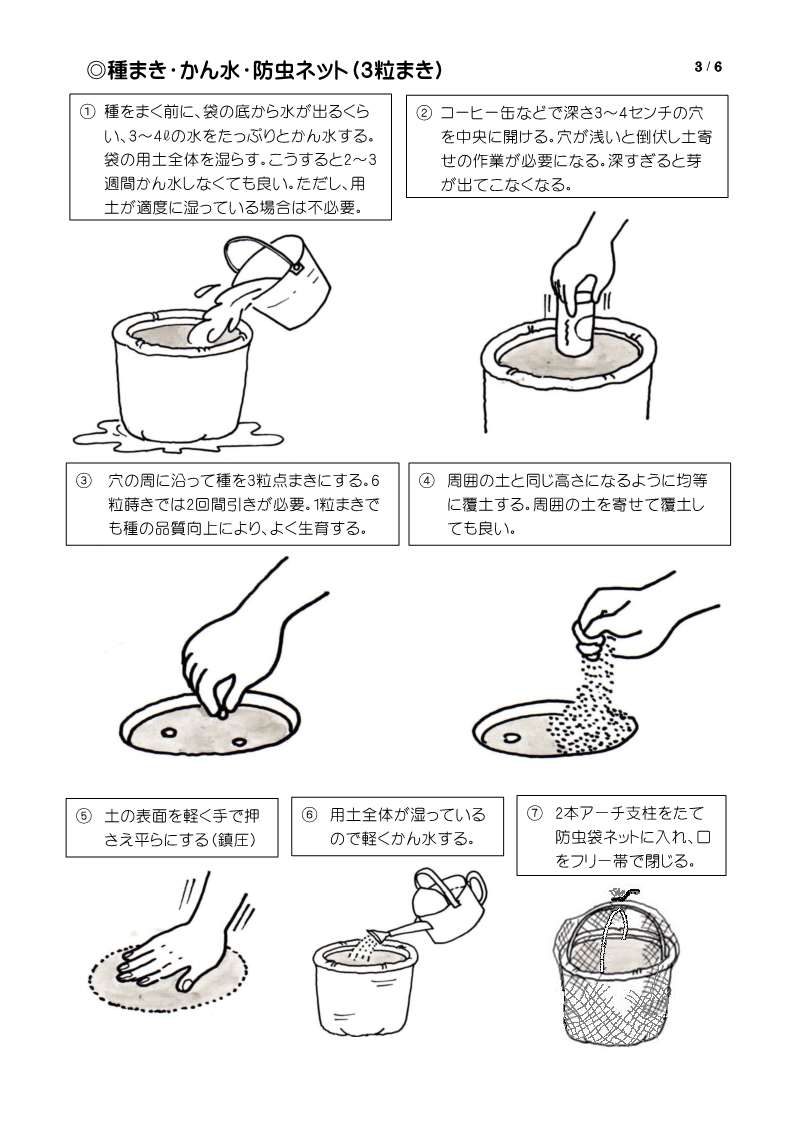 ◎種まき・かん水・防虫ネット（3粒まき）

3 / 6

① 種をまく前に、袋の底から水が出るくらい、3～4ℓの水をたっぷりとかん水する。袋の用土全体を湿らす。こうすると2～3週間かん水しなくても良い。ただし、用土が適度に湿っている場合は不必要。

② コーヒー缶などで深さ3～4センチの穴を中央に開ける。穴が浅いと倒伏し土寄せの作業が必要になる。深すぎると芽が出てこなくなる。

③ 穴の周に沿って種を3粒点まきにする。6粒蒔きでは2回間引きが必要。1粒まきでも種の品質向上により、よく生育する。

④ 周囲の土と同じ高さになるように均等に覆土する。周囲の土を寄せて覆土しても良い。

⑤ 土の表面を軽く手で押さえ平らにする（鎮圧）

⑥ 用土全体が湿っているので軽くかん水する。

⑦ 2本アーチ支柱をたて防虫袋ネットに入れ、口をフリー帯で閉じる。