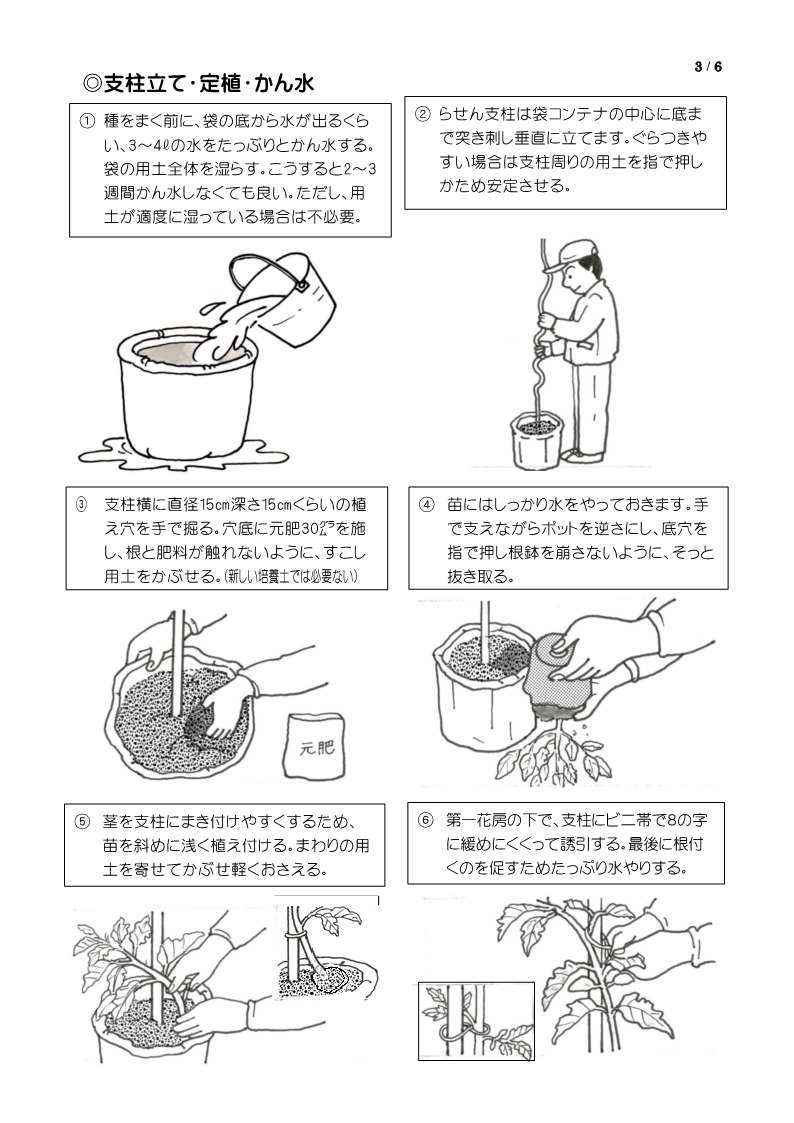 3 / 6

◎支柱立て・定植・かん水

① 種をまく前に、袋の底から水が出るくらい、3～4ℓの水をたっぷりとかん水する。袋の用土全体を湿らす。こうすると2～3週間かん水しなくても良い。ただし、用土が適度に湿っている場合は不必要。

② らせん支柱は袋コンテナの中心に底まで突き刺し垂直に立てます。ぐらつきやすい場合は支柱周りの用土を指で押しかため安定させる。

③ 支柱横に直径15cm深さ15cmくらいの植え穴を手で掘る。穴底に元肥30㌘を施し、根と肥料が触れないように、すこし用土をかぶせる。(新しい培養土では必要ない)

④ 苗にはしっかり水をやっておきます。手で支えながらポットを逆さにし、底穴を指で押し根鉢を崩さないように、そっと抜き取る。

元肥

⑤ 茎を支柱にまき付けやすくするため、苗を斜めに浅く植え付ける。まわりの用土を寄せてかぶせ軽くおさえる。

⑥ 第一花房の下で、支柱にビニ帯で8の字に緩めにくくって誘引する。最後に根付くのを促すためたっぷり水やりする。